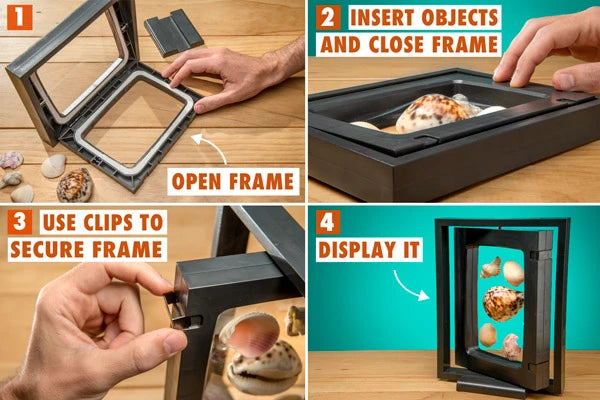 1

OPEN FRAME

2 INSERT OBJECTS AND CLOSE FRAME

3 USE CLIPS TO SECURE FRAME

4 DISPLAY IT